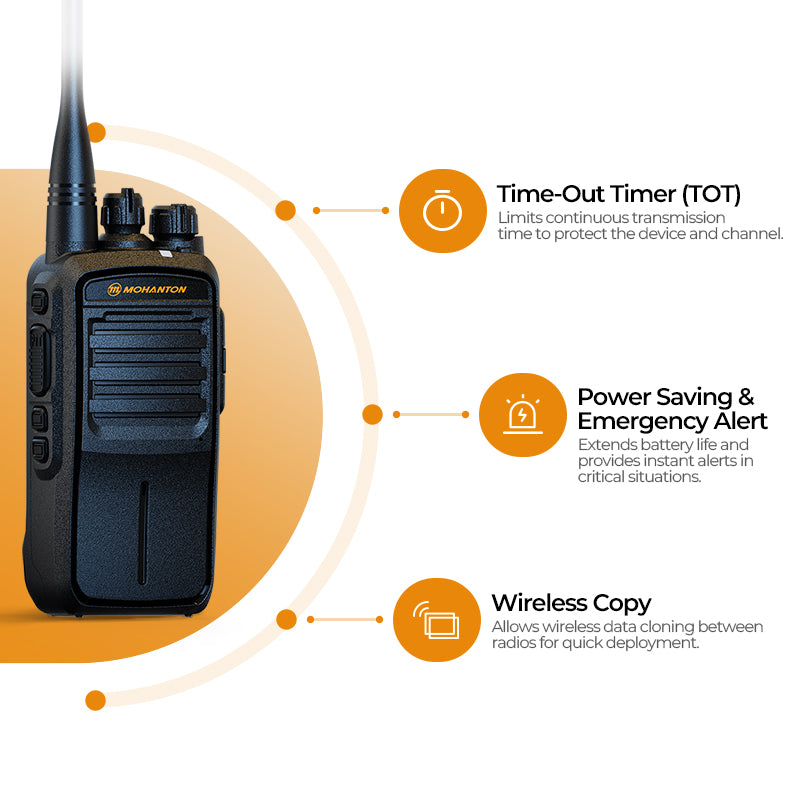 MOHANTON

Time-Out Timer (TOT)
Limits continuous transmission time to protect the device and channel.

Power Saving & Emergency Alert
Extends battery life and provides instant alerts in critical situations.

Wireless Copy
Allows wireless data cloning between radios for quick deployment.