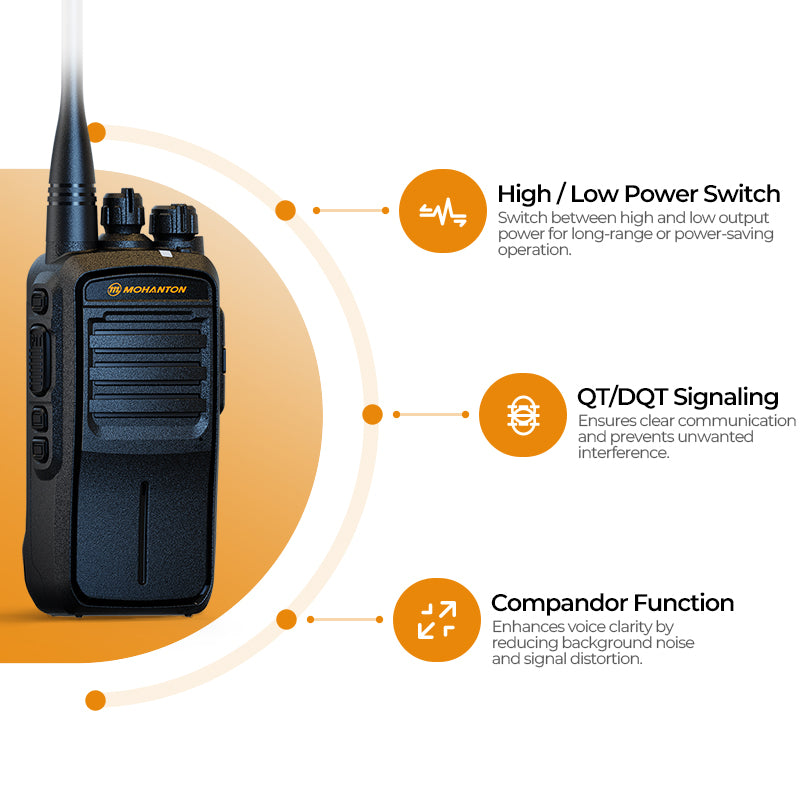 MOHANTON

High / Low Power Switch
Switch between high and low output power for long-range or power-saving operation.

QT/DQT Signaling
Ensures clear communication and prevents unwanted interference.

Compandor Function
Enhances voice clarity by reducing background noise and signal distortion.